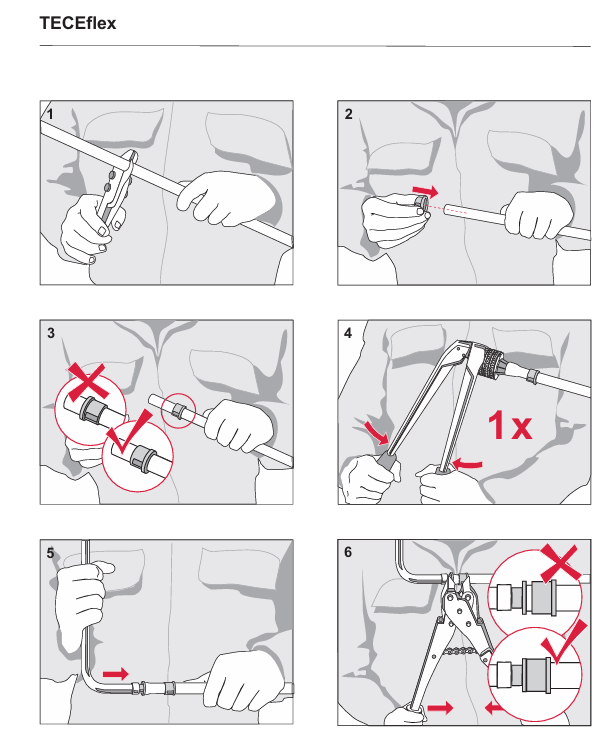 TECEflex

1

2

3

4

1x

5

6